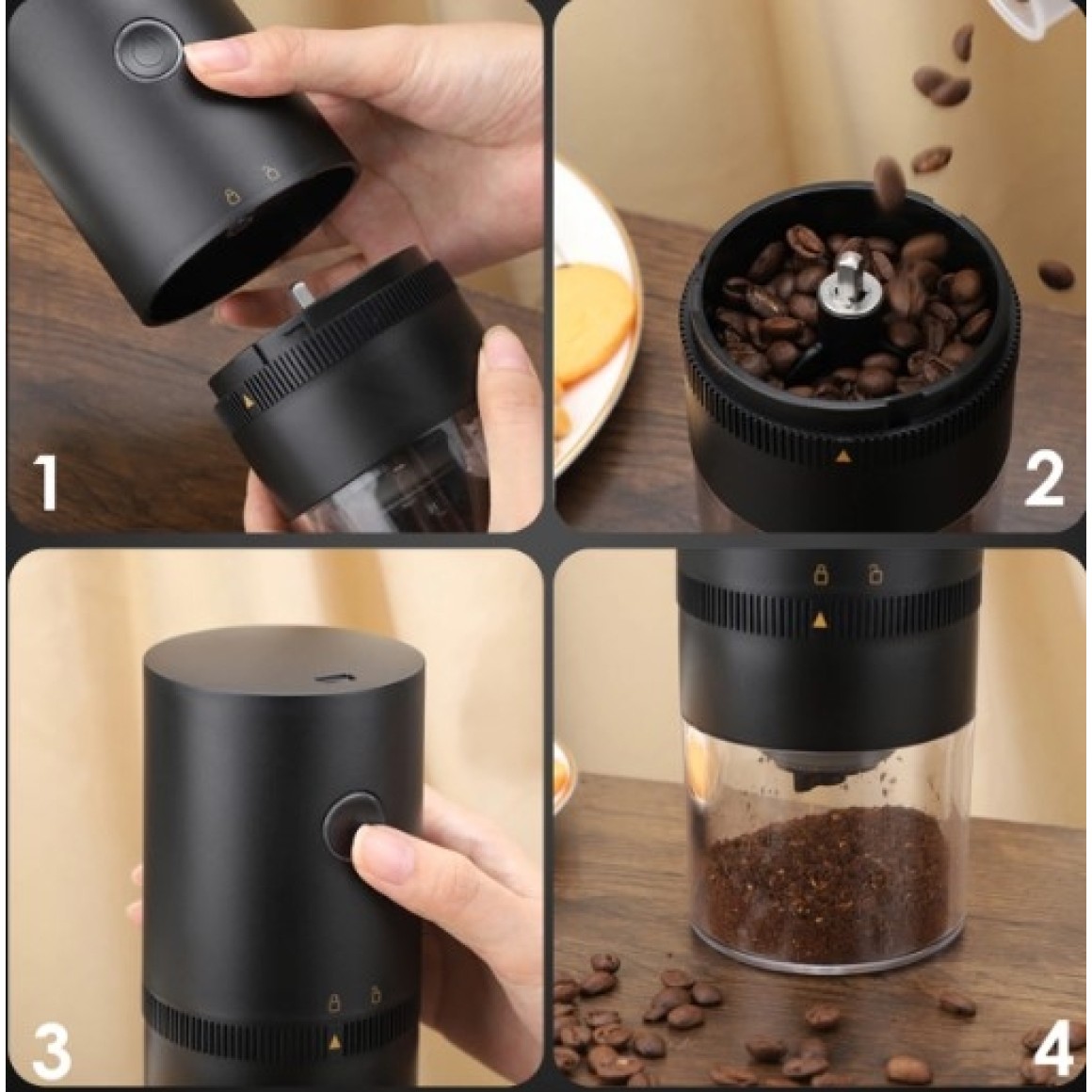 1
2
3
4