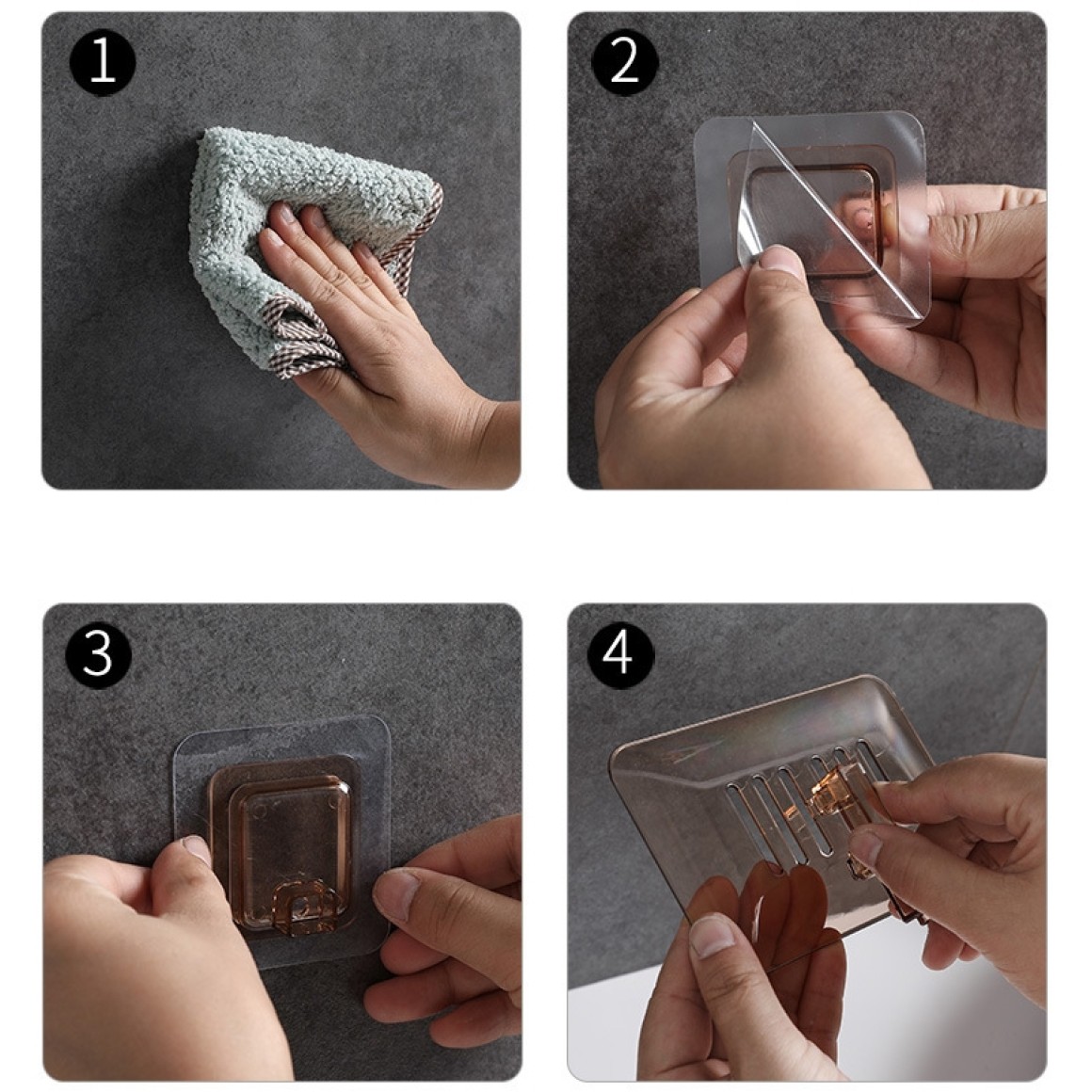 1

2

3

4