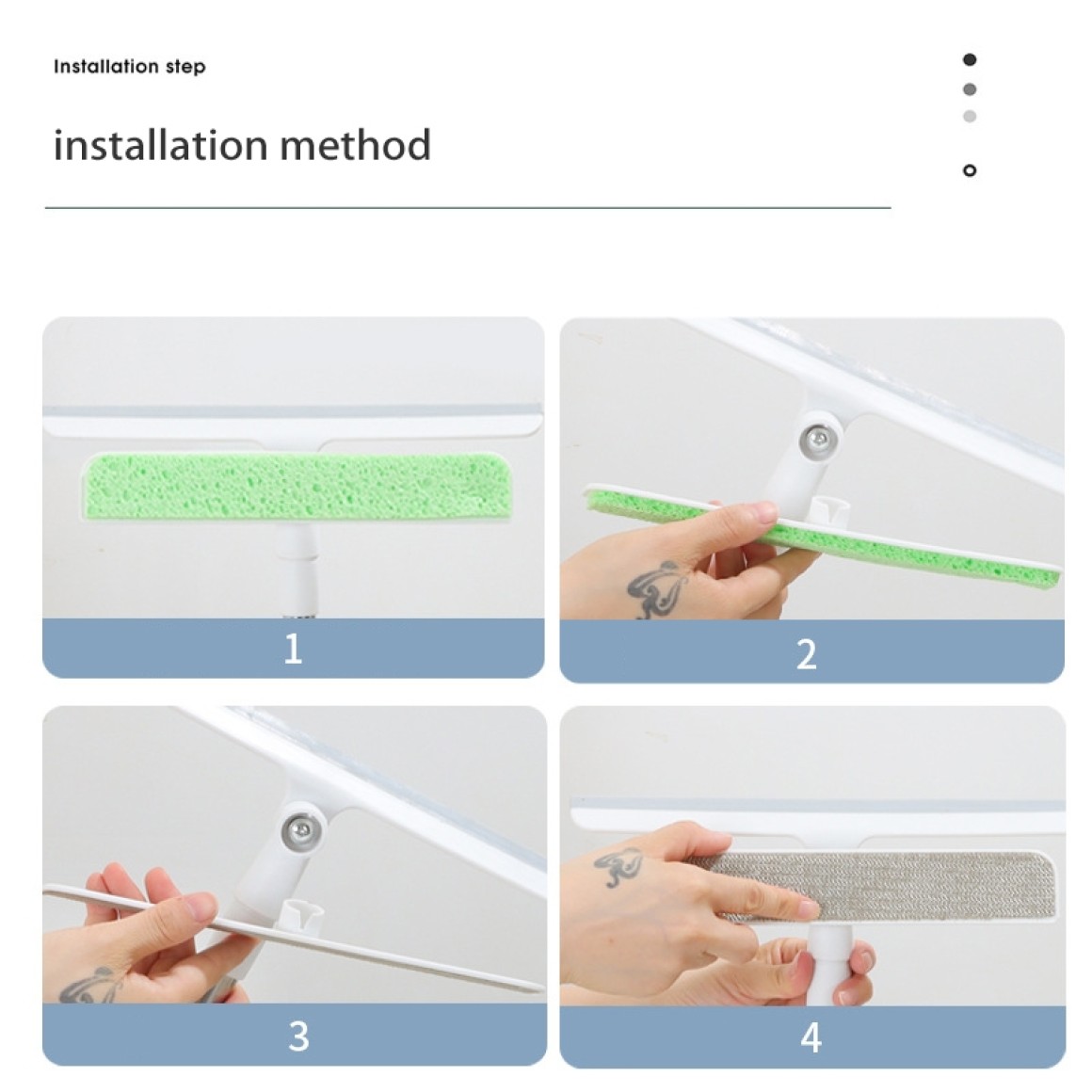 Installation step

installation method

1

2

3

4