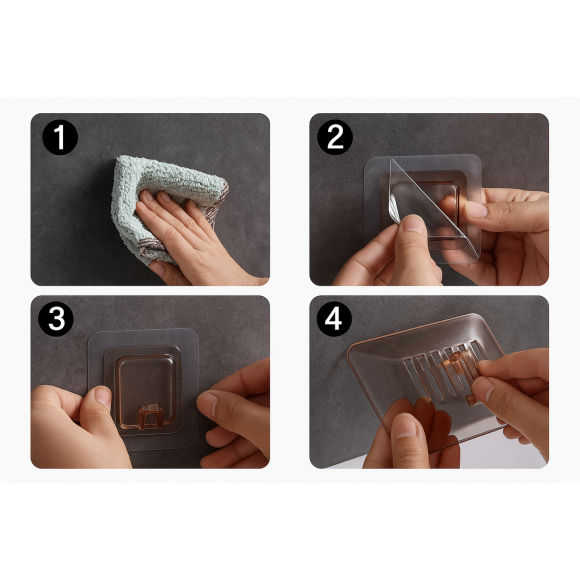 1

2

3

4