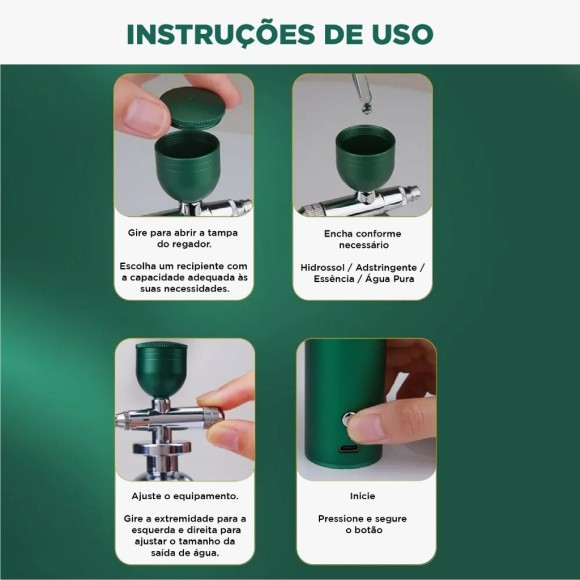 INSTRUÇÕES DE USO

Gire para abrir a tampa do regador.

Escolha um recipiente com a capacidade adequada às suas necessidades.

Encha conforme necessário

Hidrossol / Adstringente / Essência / Água Pura

Ajuste o equipamento.

Gire a extremidade para a esquerda e direita para ajustar o tamanho da saída de água.

Inicie

Pressione e segure o botão