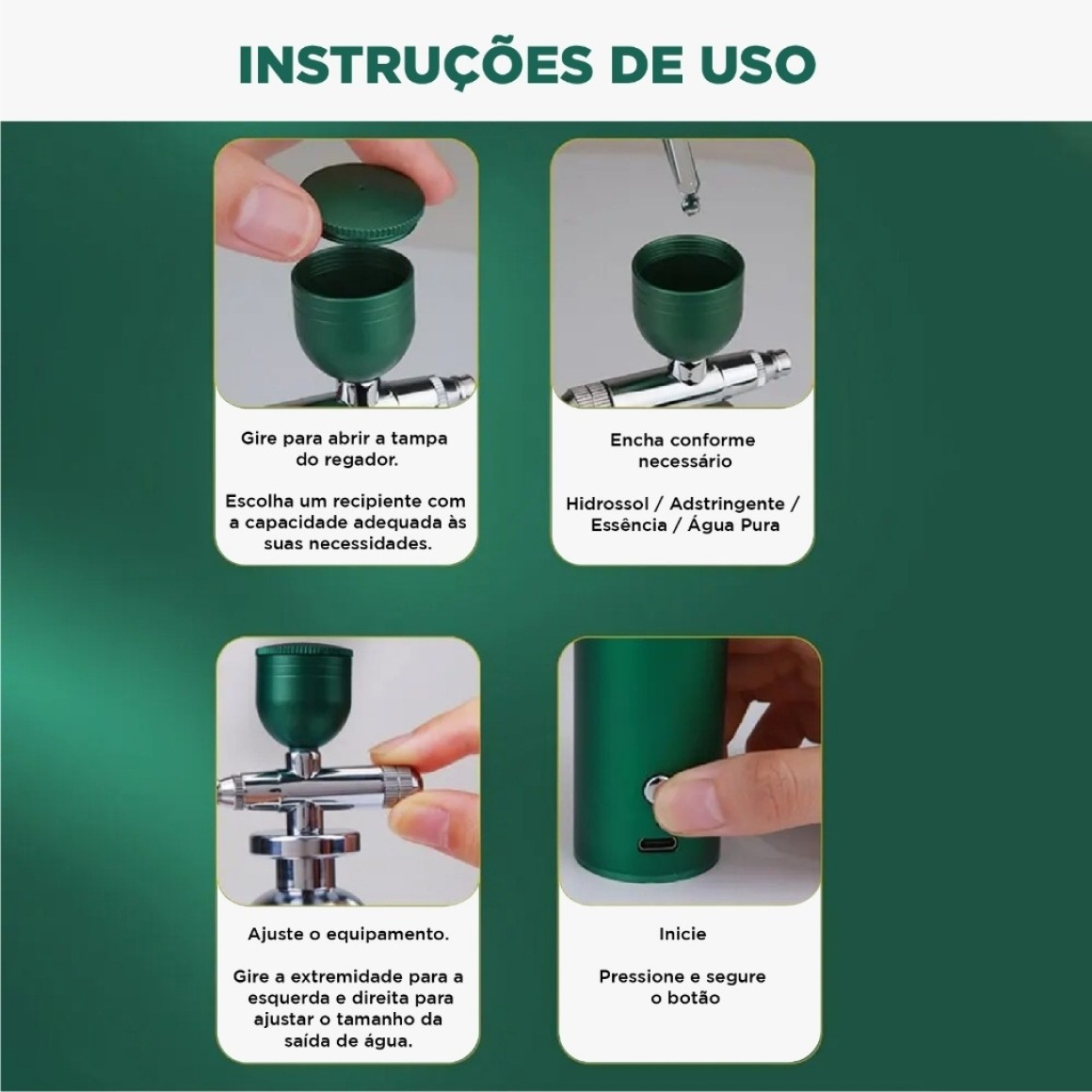 INSTRUÇÕES DE USO

Gire para abrir a tampa do regador.

Escolha um recipiente com a capacidade adequada às suas necessidades.

Encha conforme necessário

Hidrossol / Adstringente / Essência / Água Pura

Ajuste o equipamento.

Gire a extremidade para a esquerda e direita para ajustar o tamanho da saída de água.

Inicie

Pressione e segure o botão